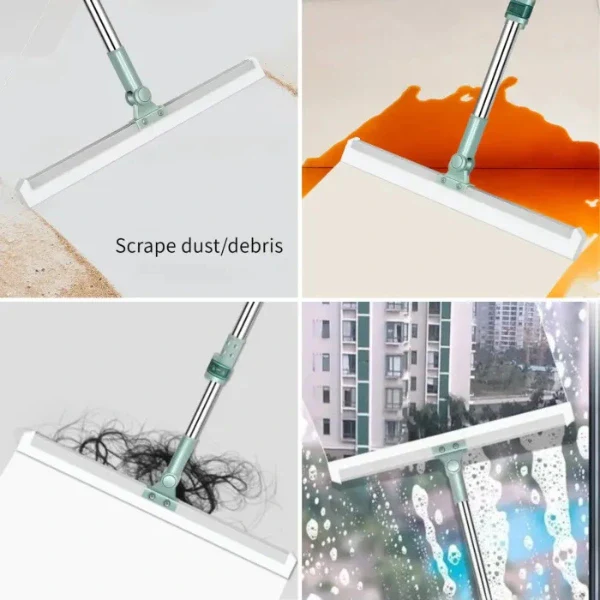 Scrape dust/debris